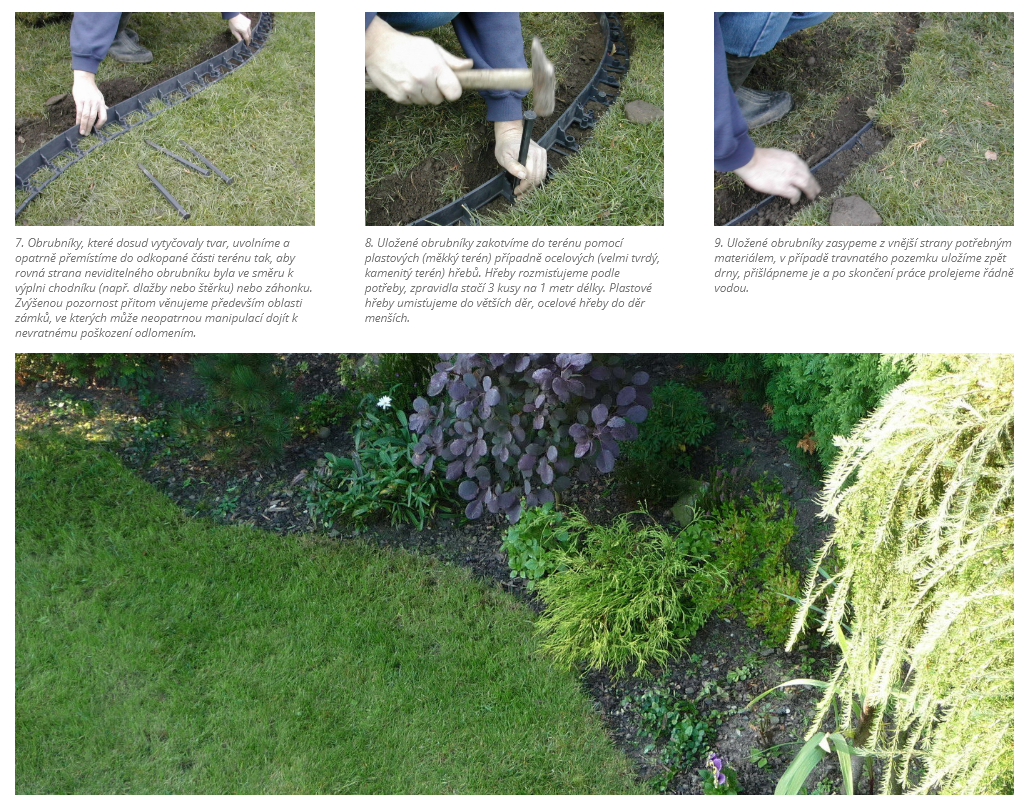 7. Obrubníky, které dosud vytyčovaly tvar, uvolníme a opatrně přemístíme do odkopané části terénu tak, aby rovná strana neviditelného obrubníku byla ve směru k výplni chodníku (např. dlažby nebo štěrku) nebo záhonku. Zvýšenou pozornost přitom věnujeme především oblasti zámků, ve kterých může neopatrnou manipulací dojít k nevratnému poškození odlomením.

8. Uložené obrubníky zakotvíme do terénu pomocí plastových (měkký terén) případně ocelových (velmi tvrdý, kamenitý terén) hřebů. Hřeby rozmisťujeme podle potřeby, zpravidla stačí 3 kusy na 1 metr délky. Plastové hřeby umisťujeme do větších děr, ocelové hřeby do děr menších.

9. Uložené obrubníky zasypeme z vnější strany potřebným materiálem, v případě travnatého pozemku uložíme zpět drny, přišlápneme je a po skončení práce prolejeme řádně vodou.